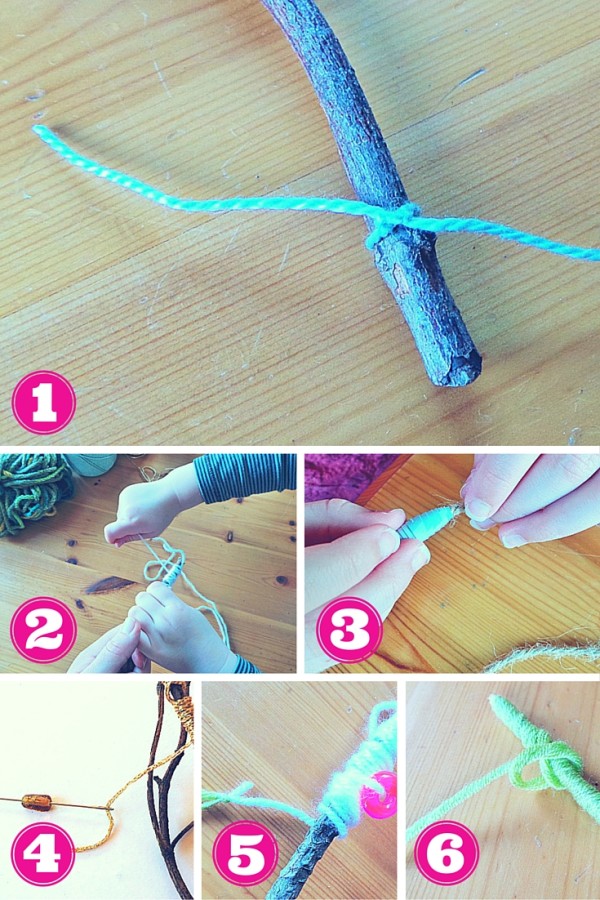 1

2

3

4

5

6